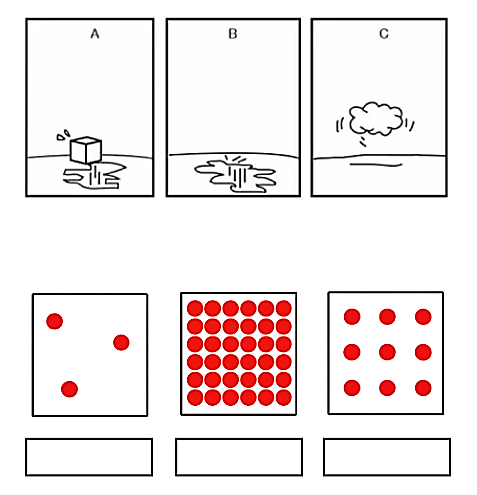 A

B

C