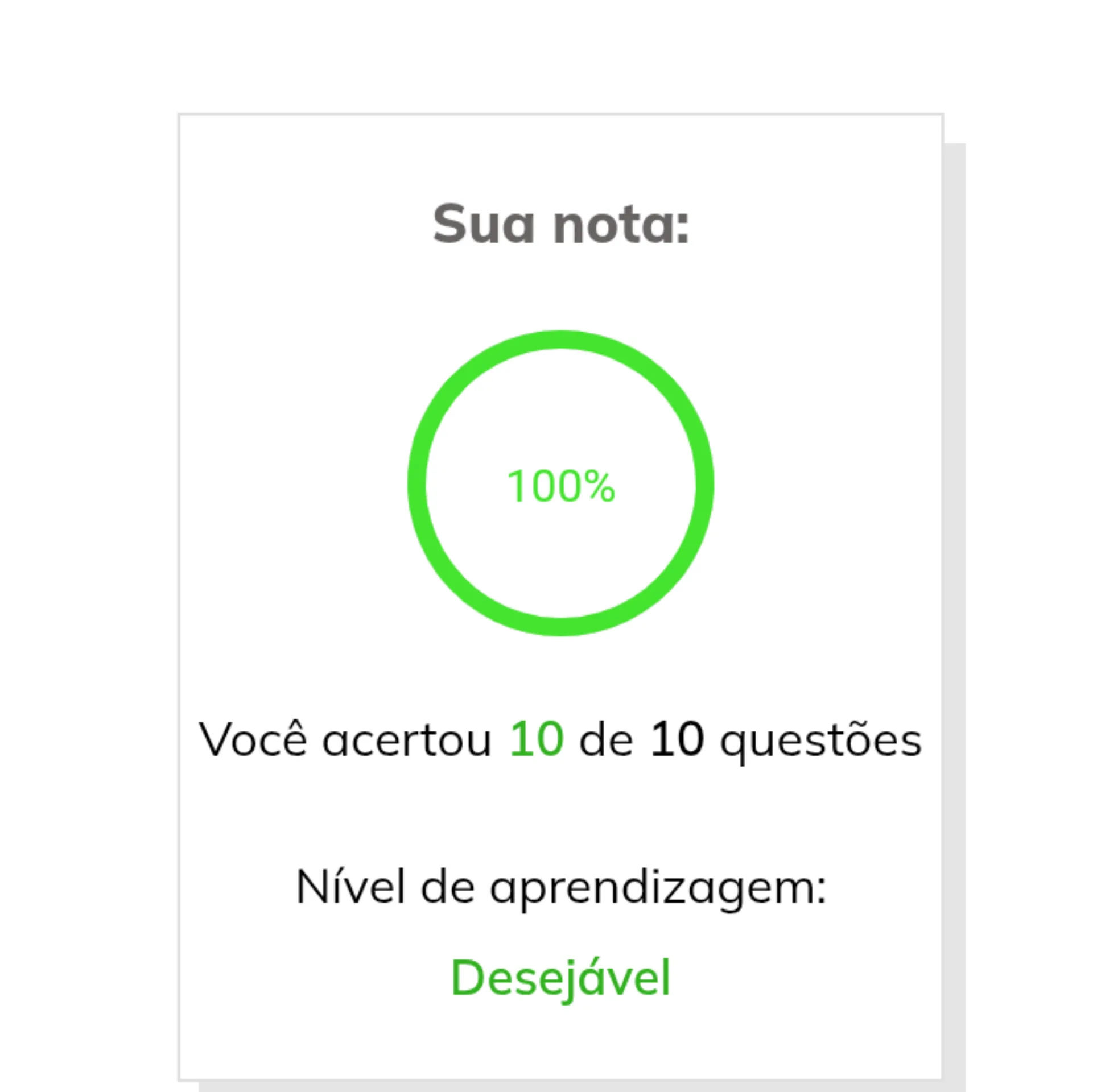 Sua nota:

100%

Você acertou 10 de 10 questões

Nível de aprendizagem:

Desejável